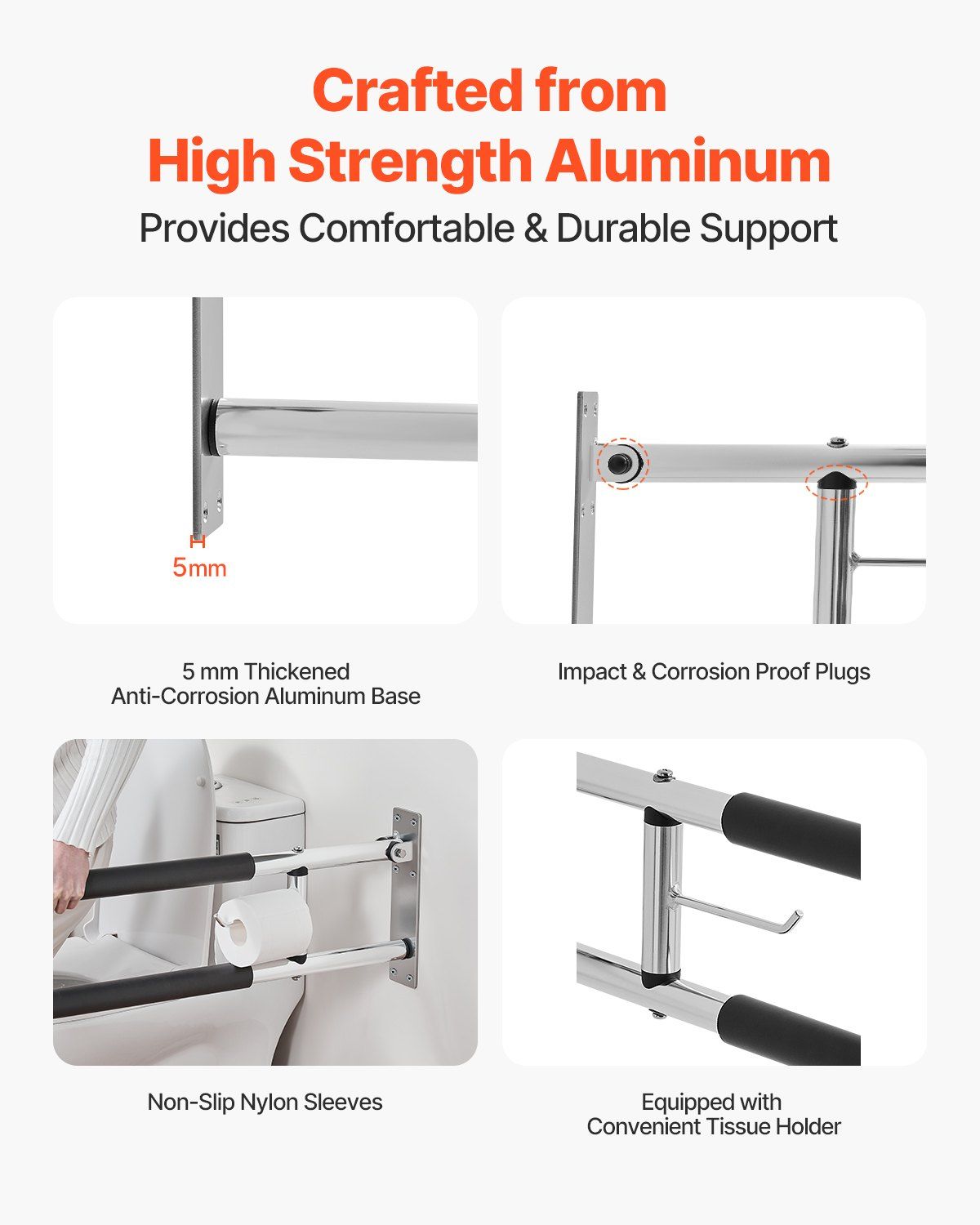 Crafted from
High Strength Aluminum
Provides Comfortable & Durable Support

5mm

5 mm Thickened
Anti-Corrosion Aluminum Base

Impact & Corrosion Proof Plugs

Non-Slip Nylon Sleeves

Equipped with
Convenient Tissue Holder