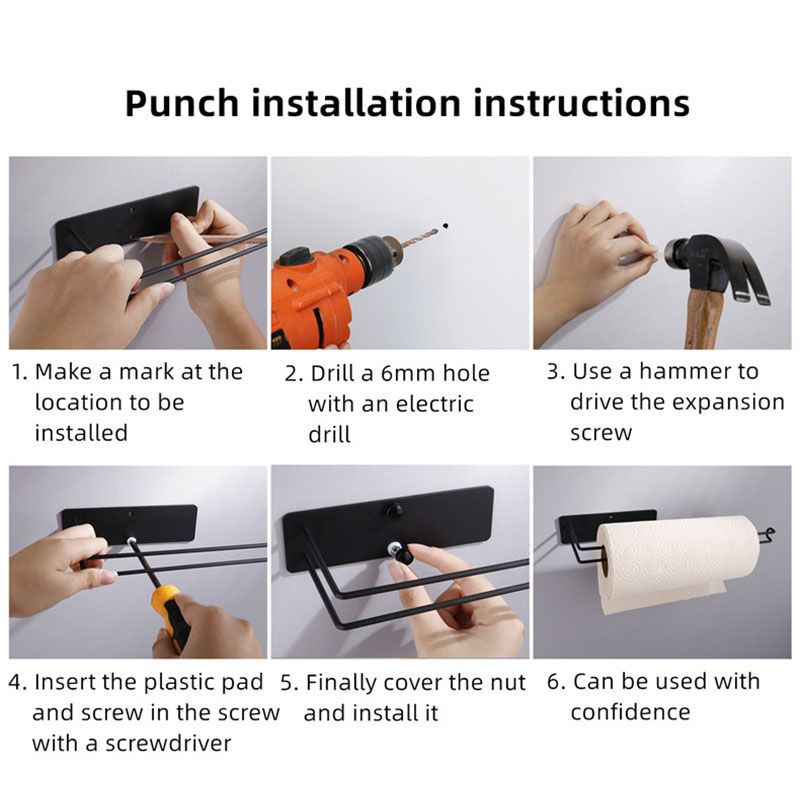 Punch installation instructions

1. Make a mark at the location to be installed

2. Drill a 6mm hole with an electric drill

3. Use a hammer to drive the expansion screw

4. Insert the plastic pad and screw in the screw with a screwdriver

5. Finally cover the nut and install it

6. Can be used with confidence