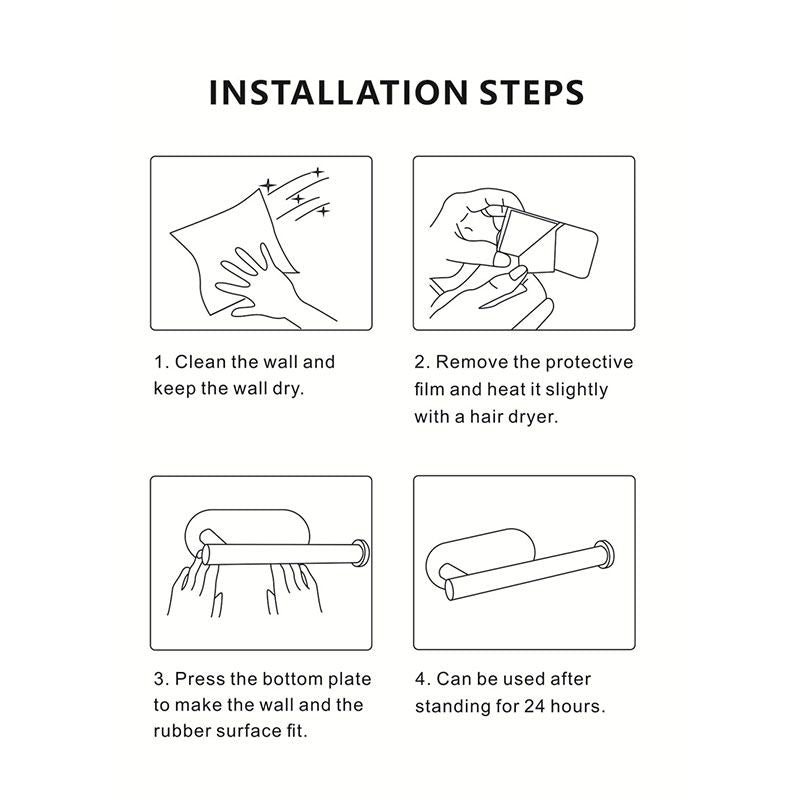 INSTALLATION STEPS

1. Clean the wall and keep the wall dry.

2. Remove the protective film and heat it slightly with a hair dryer.

3. Press the bottom plate to make the wall and the rubber surface fit.

4. Can be used after standing for 24 hours.