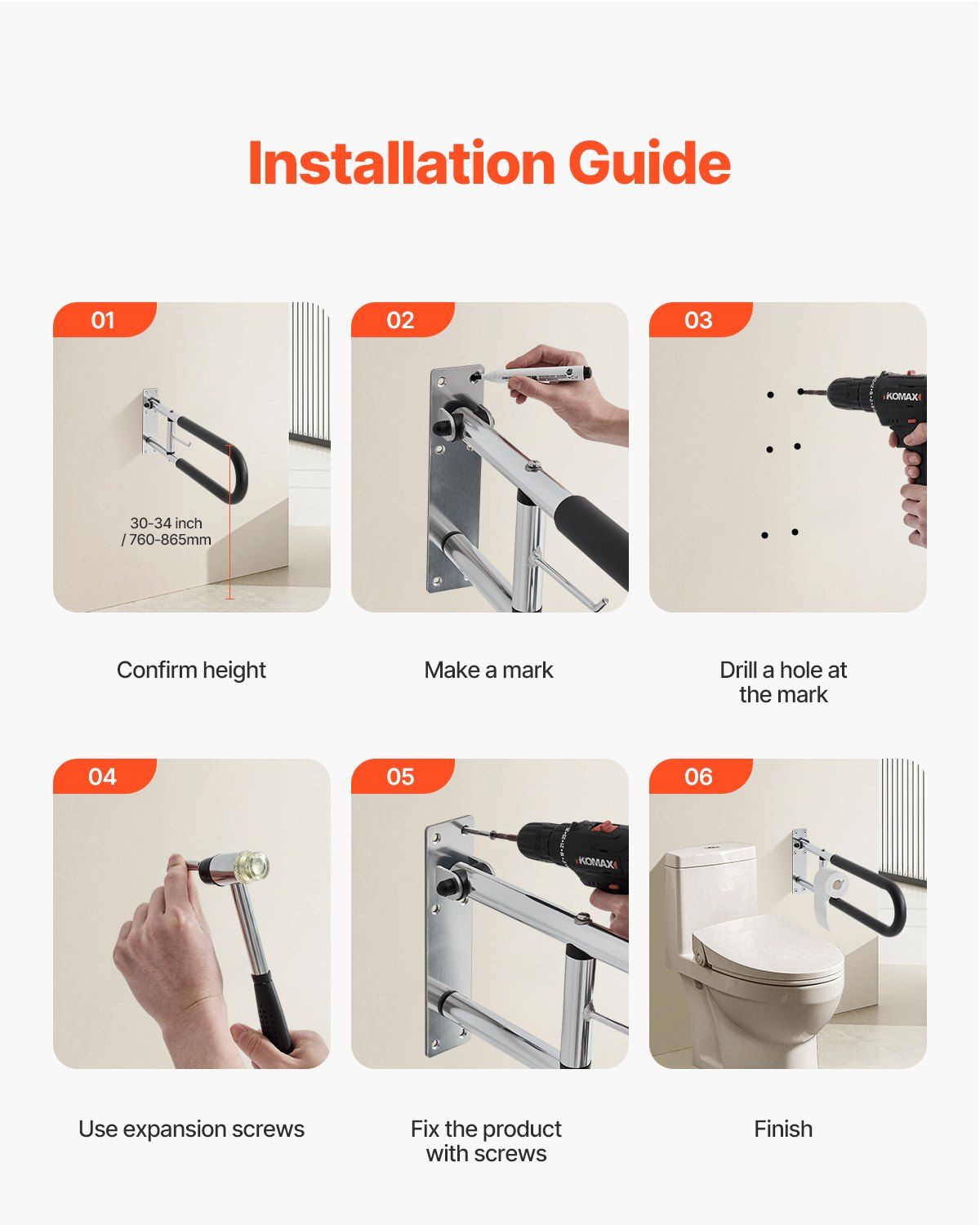 Installation Guide

01

30-34 inch / 760-865mm

Confirm height

02

Make a mark

03

KOMAX

Drill a hole at the mark

04

Use expansion screws

05

KOMAX

Fix the product with screws

06

Finish